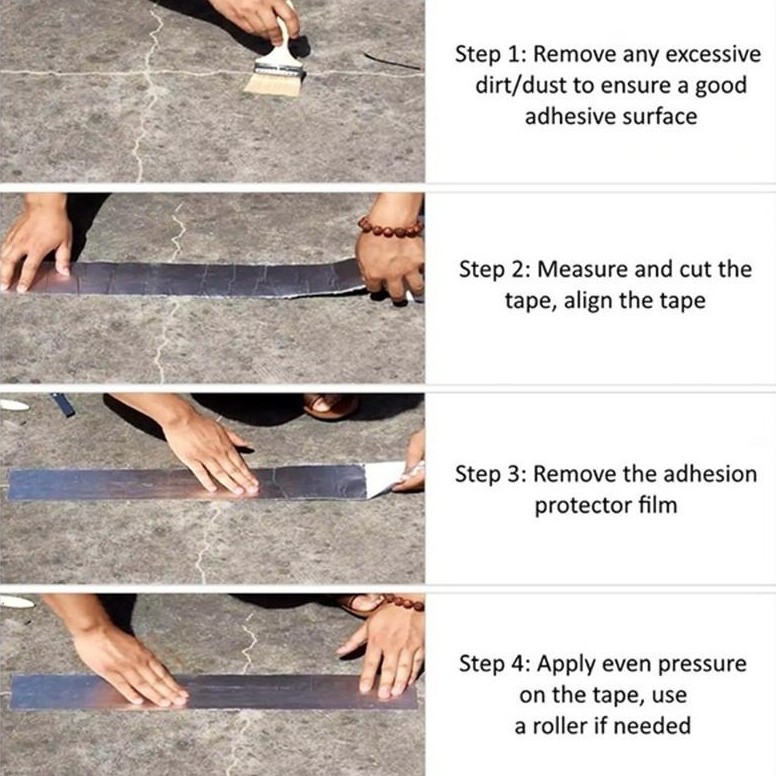 Step 1: Remove any excessive dirt/dust to ensure a good adhesive surface

Step 2: Measure and cut the tape, align the tape

Step 3: Remove the adhesion protector film

Step 4: Apply even pressure on the tape, use a roller if needed