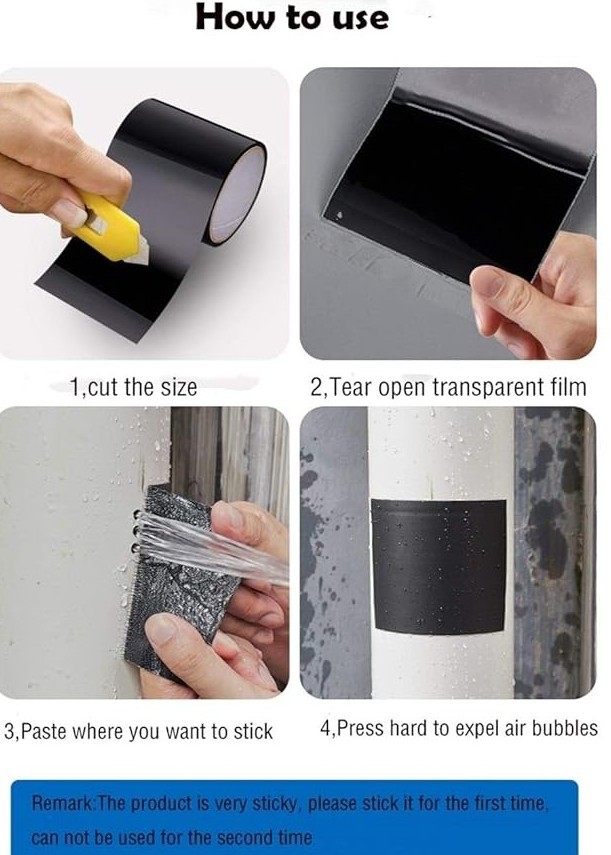 How to use

1,cut the size

2,Tear open transparent film

3,Paste where you want to stick

4,Press hard to expel air bubbles

Remark:The product is very sticky, please stick it for the first time, can not be used for the second time